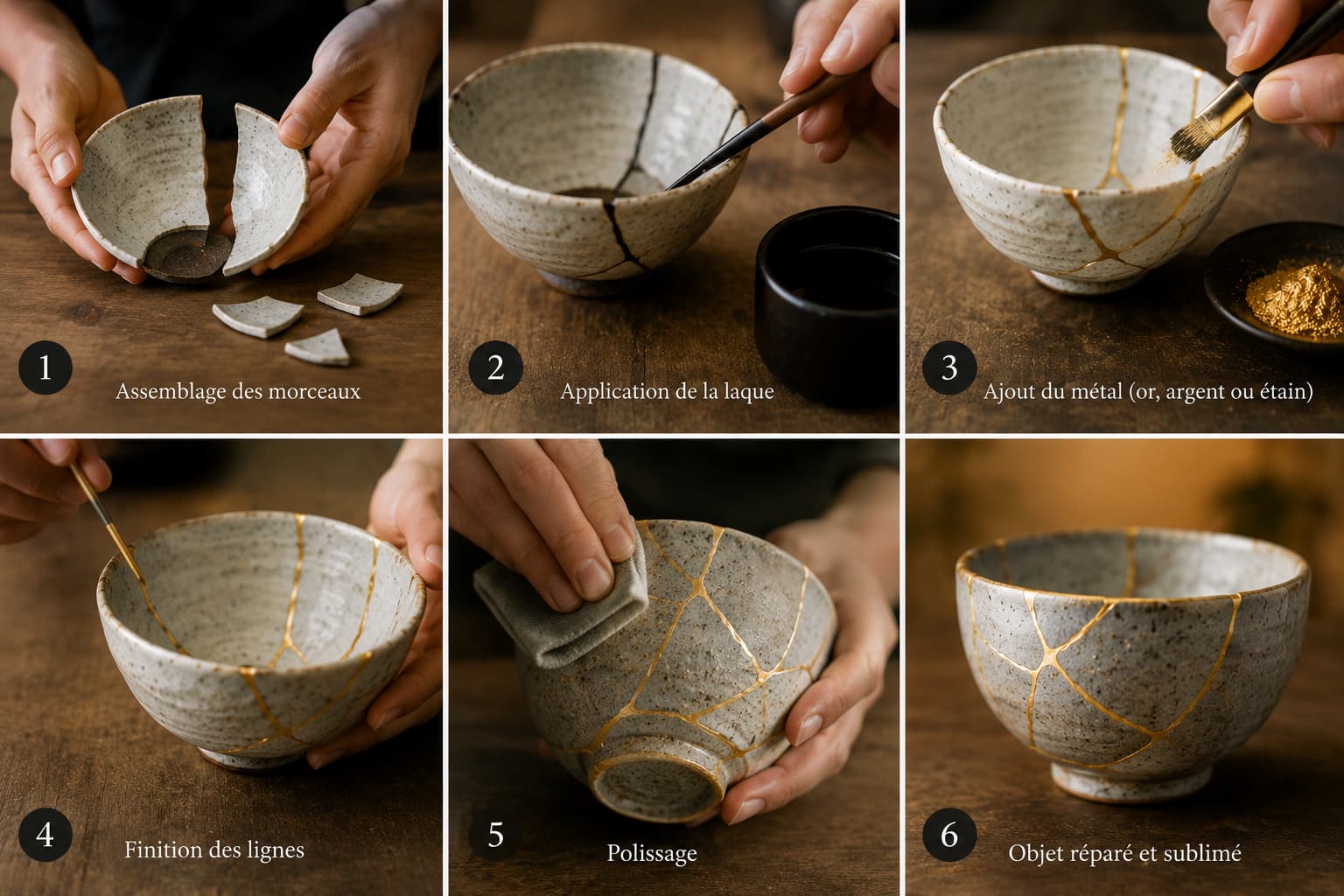 1 Assemblage des morceaux

2 Application de la laque

3 Ajout du métal (or, argent ou étain)

4 Finition des lignes

5 Polissage

6 Objet réparé et sublimé